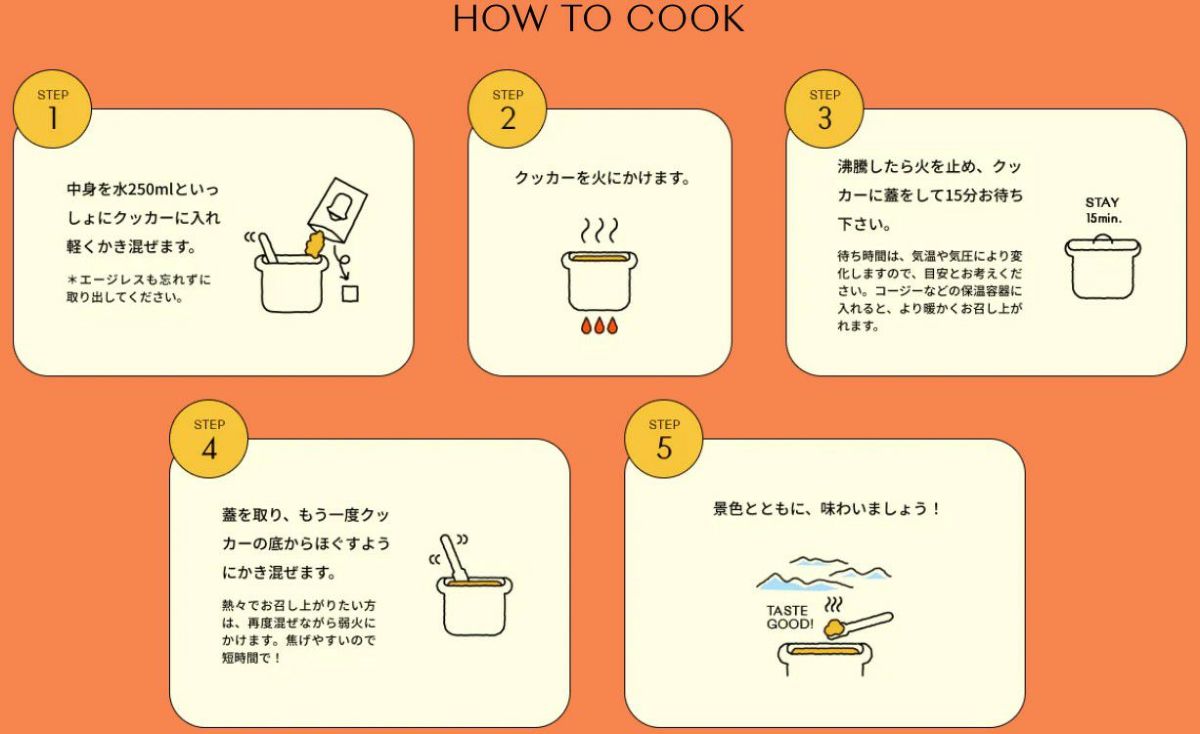 HOW TO COOK

STEP
1

中身を水250mlといっしょにクッカーに入れ軽くかき混ぜます。

＊エージレスも忘れずに取り出してください。

STEP
2

クッカーを火にかけます。

STEP
3

沸騰したら火を止め、クッカーに蓋をして15分お待ち下さい。

待ち時間は、気温や気圧により変化しますので、目安とお考えください。コージーなどの保温容器に入れると、より暖かくお召し上がれます。

STAY
15min.

STEP
4

蓋を取り、もう一度クッカーの底からほぐすようにかき混ぜます。

熱々でお召し上がりたい方は、再度混ぜながら弱火にかけます。焦げやすいので短時間で！

STEP
5

景色とともに、味わいましょう！

TASTE
GOOD!